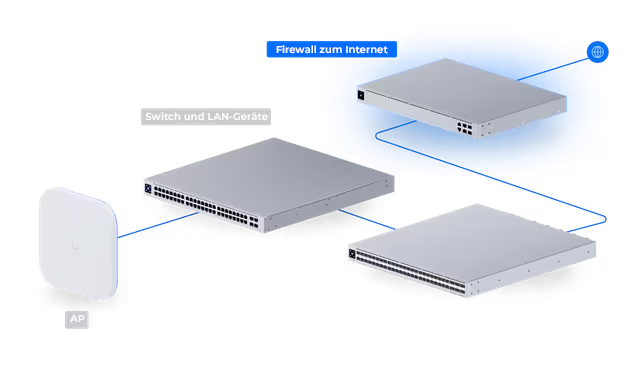 Firewall zum Internet

Switch und LAN-Geräte

AP